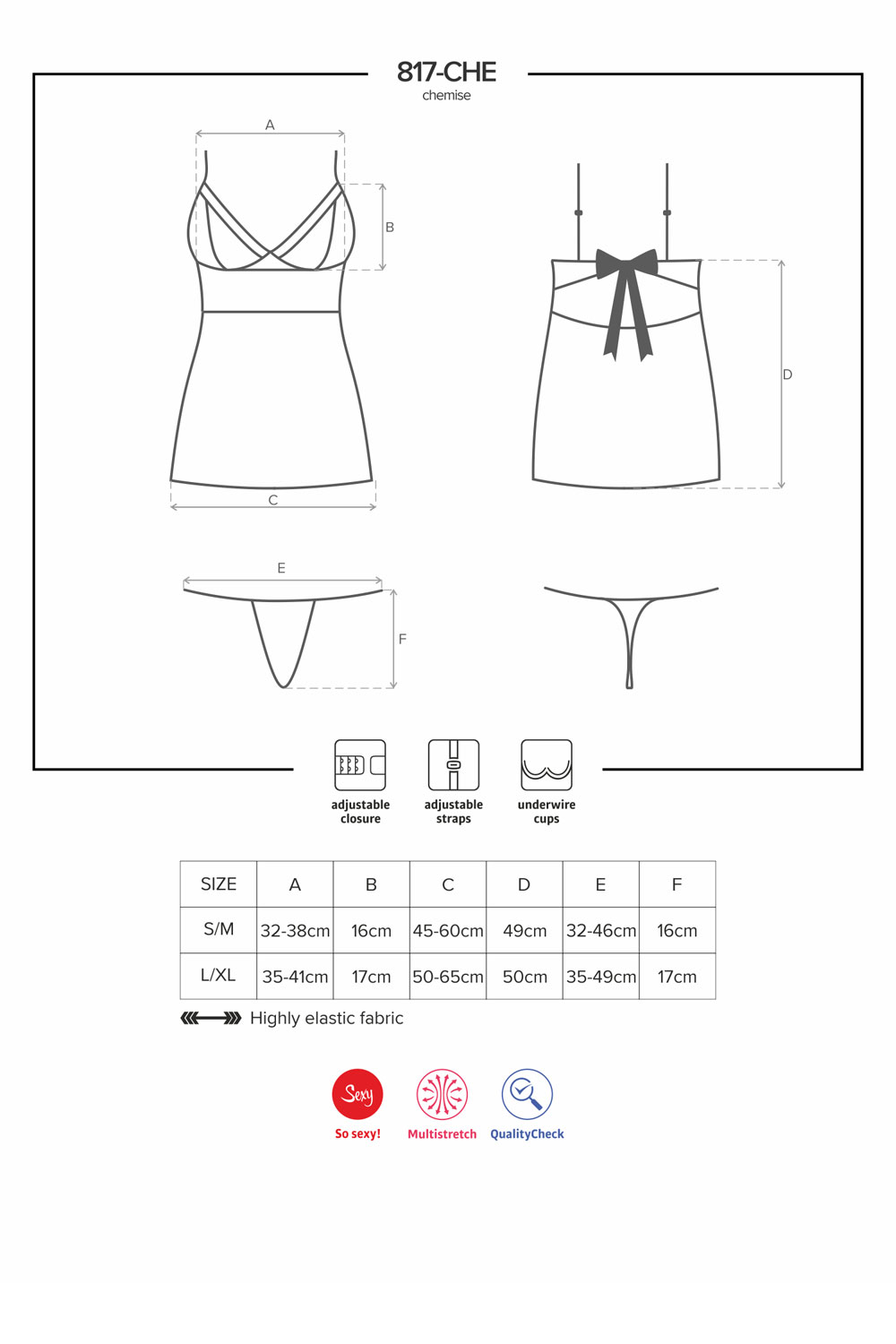 817-CHE
chemise

A
B
C
D
E
F

adjustable closure
adjustable straps
underwire cups

| SIZE | A | B | C | D | E | F |
|---|---|---|---|---|---|---|
| S/M | 32-38cm | 16cm | 45-60cm | 49cm | 32-46cm | 16cm |
| L/XL | 35-41cm | 17cm | 50-65cm | 50cm | 35-49cm | 17cm |

Highly elastic fabric

Sexy
So sexy!
Multistretch
QualityCheck