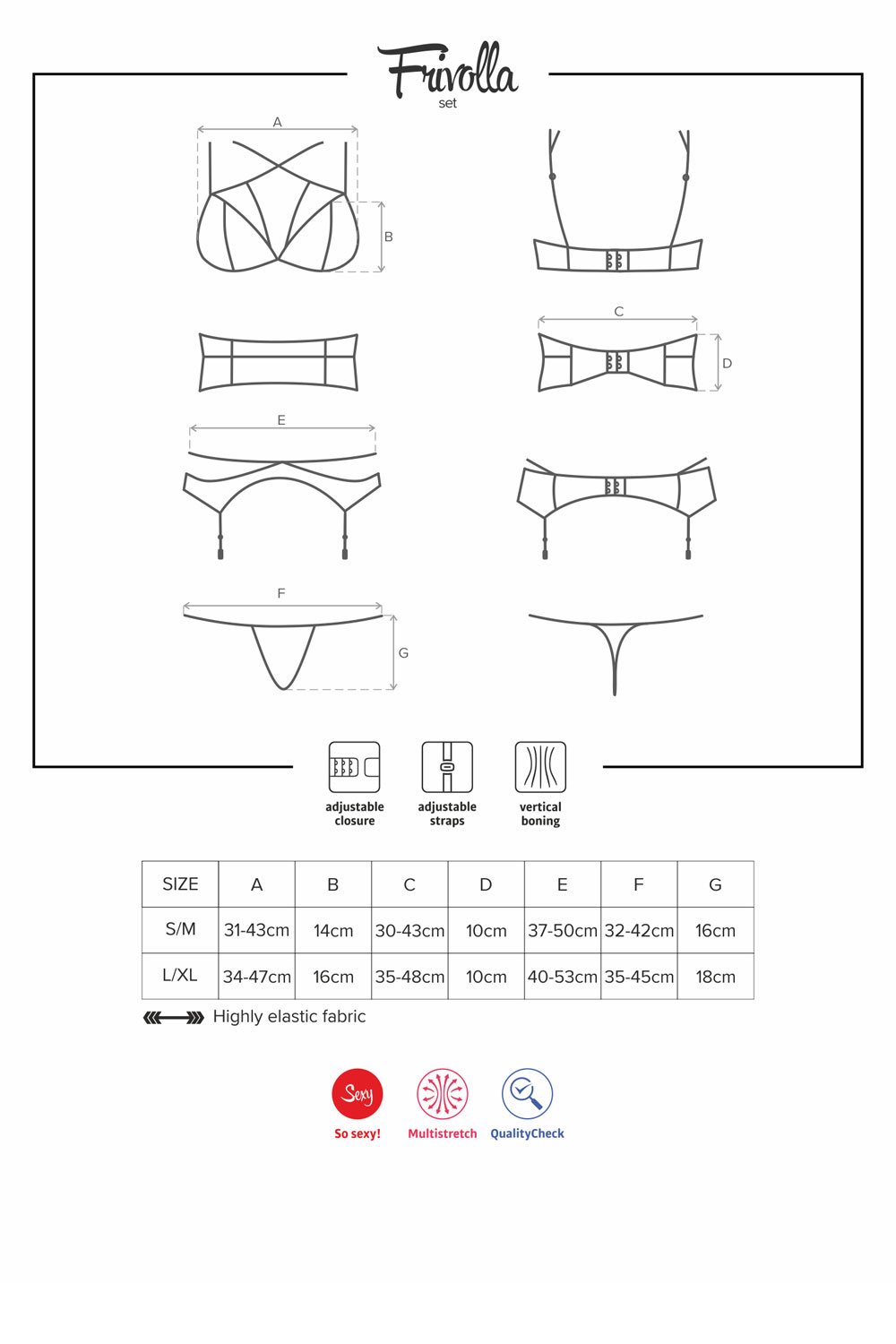 Frivolla
set

A

B

C

D

E

F

G

adjustable closure

adjustable straps

vertical boning

| SIZE | A | B | C | D | E | F | G |
|---|---|---|---|---|---|---|---|
| S/M | 31-43cm | 14cm | 30-43cm | 10cm | 37-50cm | 32-42cm | 16cm |
| L/XL | 34-47cm | 16cm | 35-48cm | 10cm | 40-53cm | 35-45cm | 18cm |

Highly elastic fabric

Sexy
So sexy!

Multistretch

QualityCheck